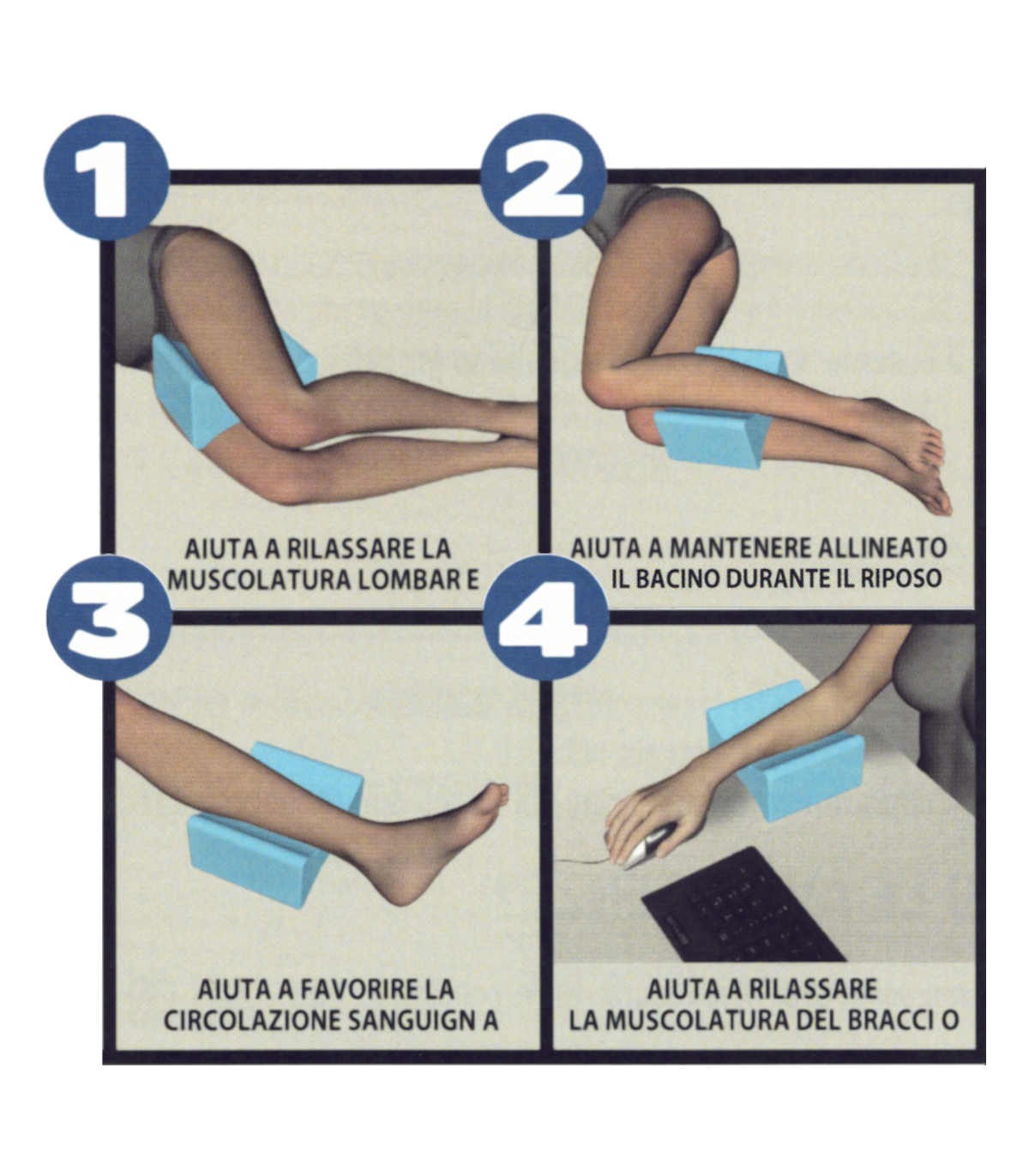 1

AIUTA A RILASSARE LA MUSCOLATURA LOMBAR E

2

AIUTA A MANTENERE ALLINEATO IL BACINO DURANTE IL RIPOSO

3

AIUTA A FAVORIRE LA CIRCOLAZIONE SANGUIGN A

4

AIUTA A RILASSARE LA MUSCOLATURA DEL BRACCI O